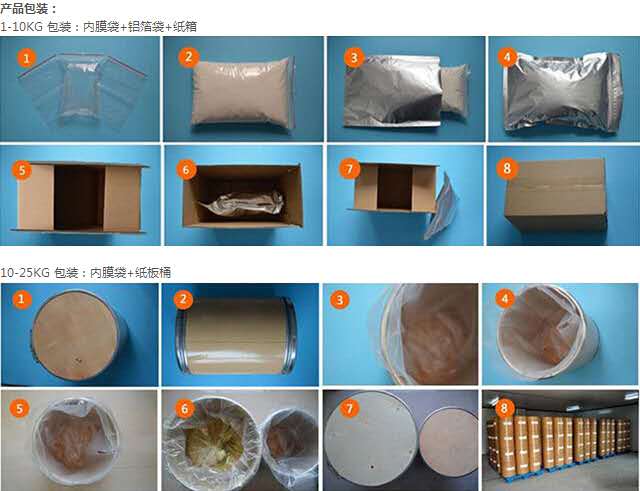 产品包装：
1-10KG 包装：内膜袋+铝箔袋+纸箱

1 2 3 4
5 6 7 8

10-25KG 包装：内膜袋+纸板桶

1 2 3 4
5 6 7 8